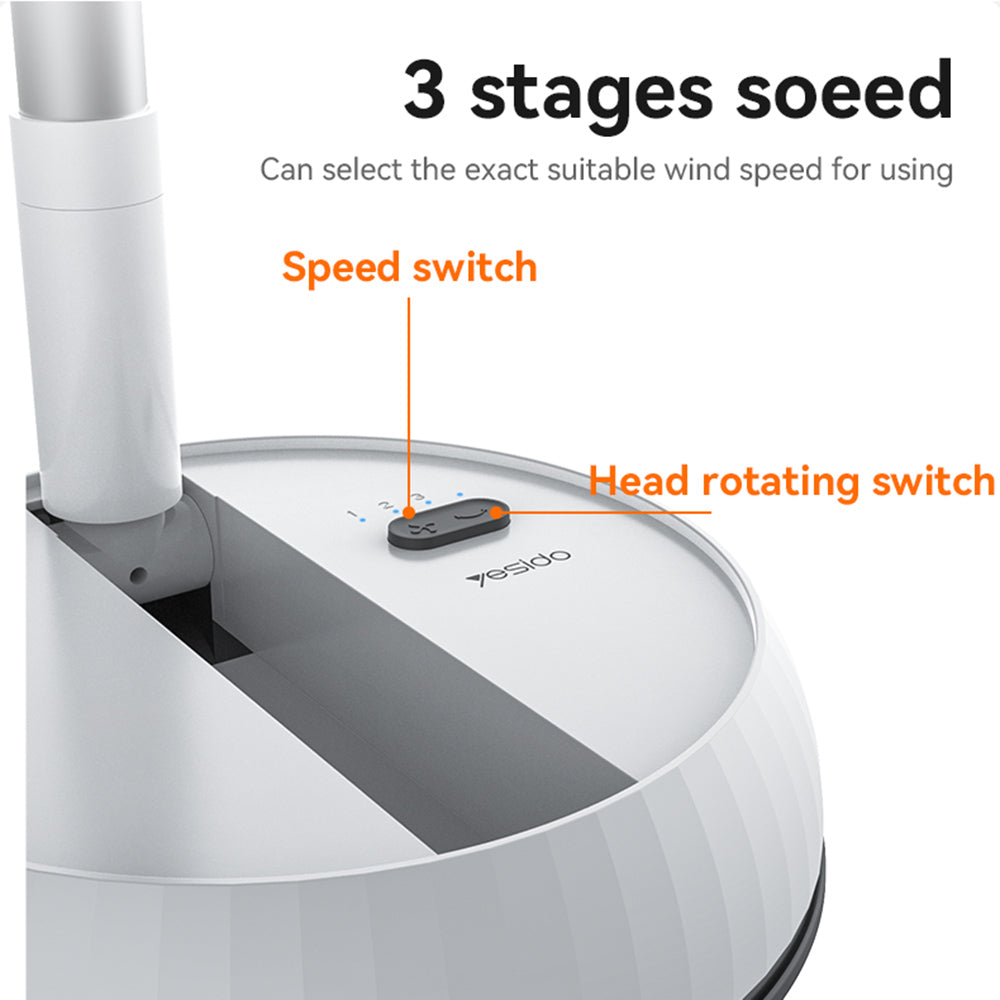 3 stages soeed

Can select the exact suitable wind speed for using

Speed switch

Head rotating switch

1 2 3

yesido