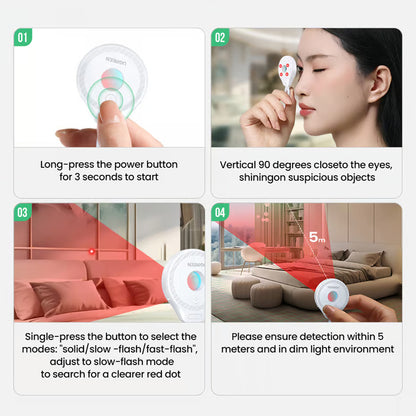 01

Long-press the power button for 3 seconds to start

02

Vertical 90 degrees closeto the eyes, shiningon suspicious objects

03

Single-press the button to select the modes: "solid/slow -flash/fast-flash", adjust to slow-flash mode to search for a clearer red dot

04

5m

Please ensure detection within 5 meters and in dim light environment